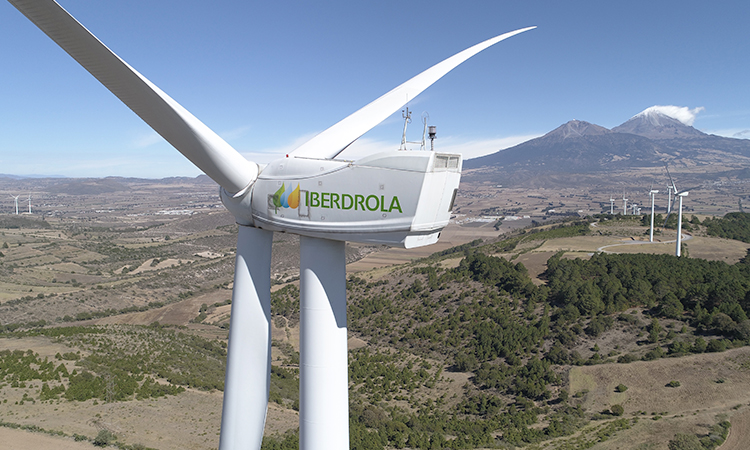 IBERDROLA