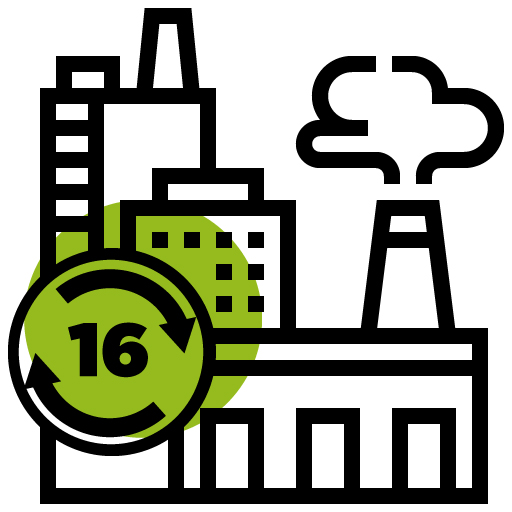 16