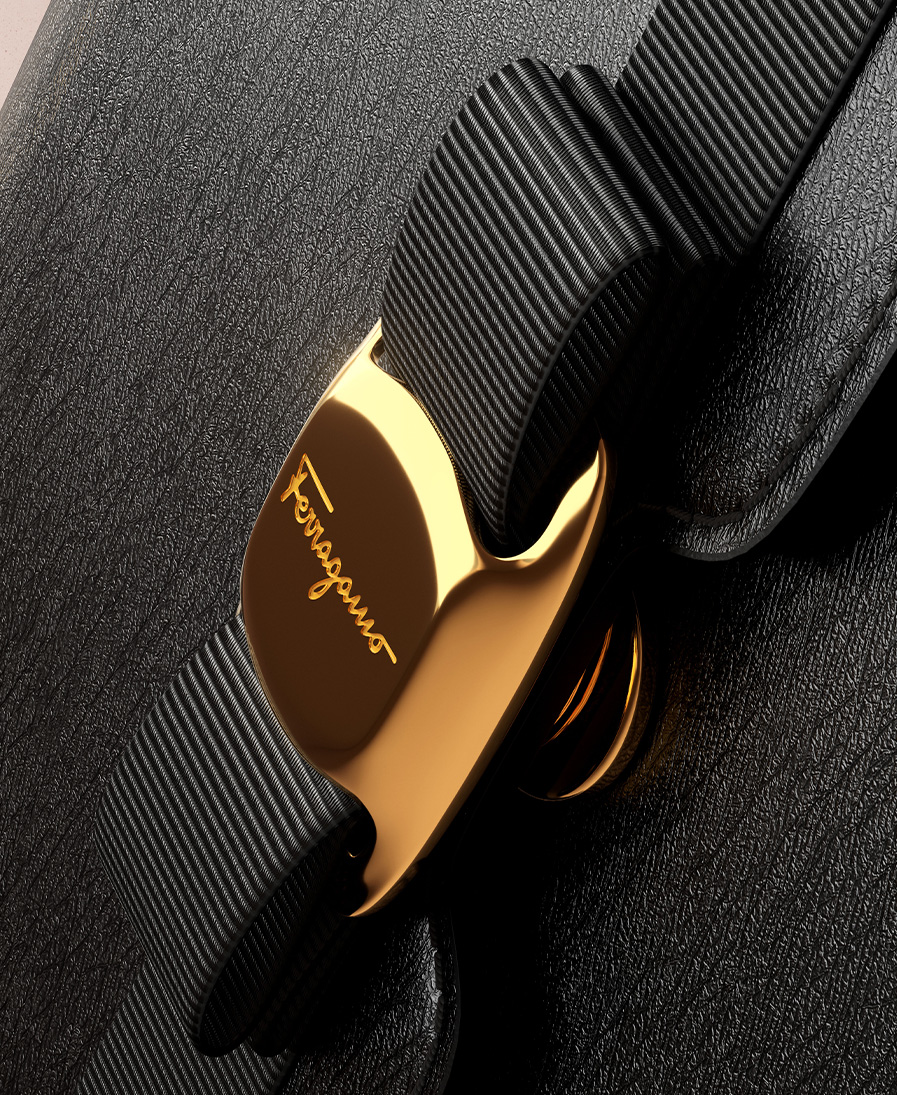 Ferragamo