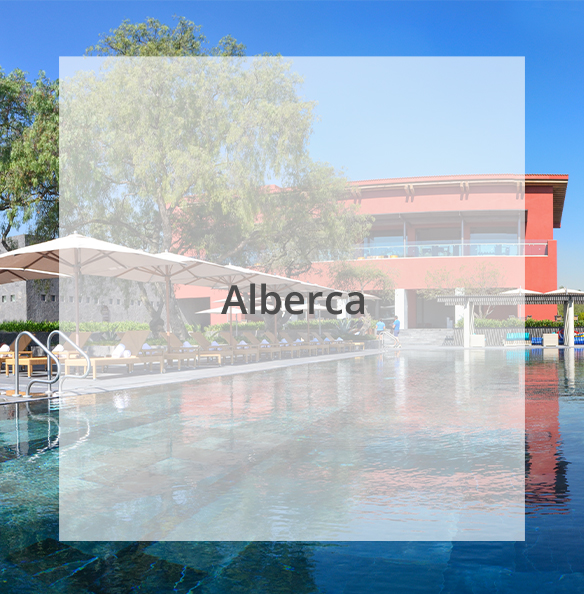 Alberca