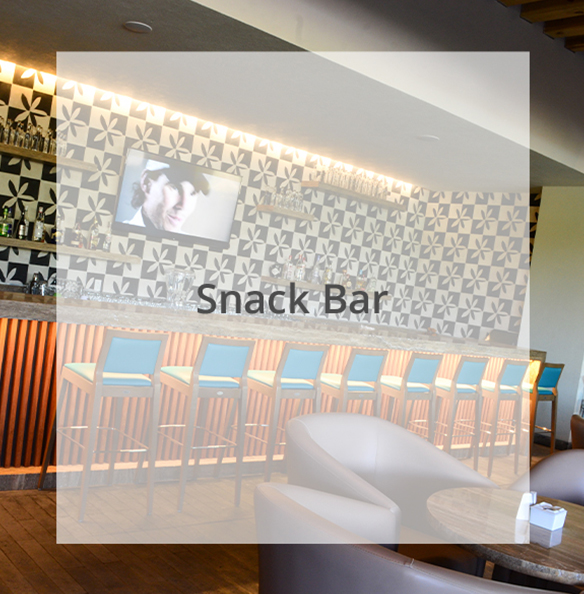 Snack Bar