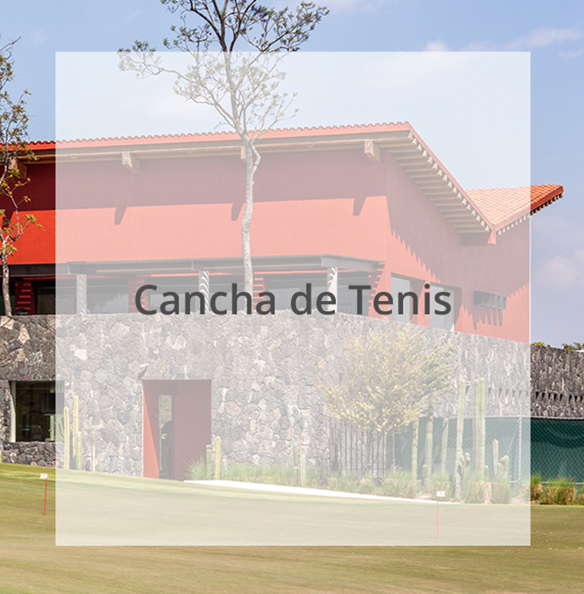 Cancha de Tenis