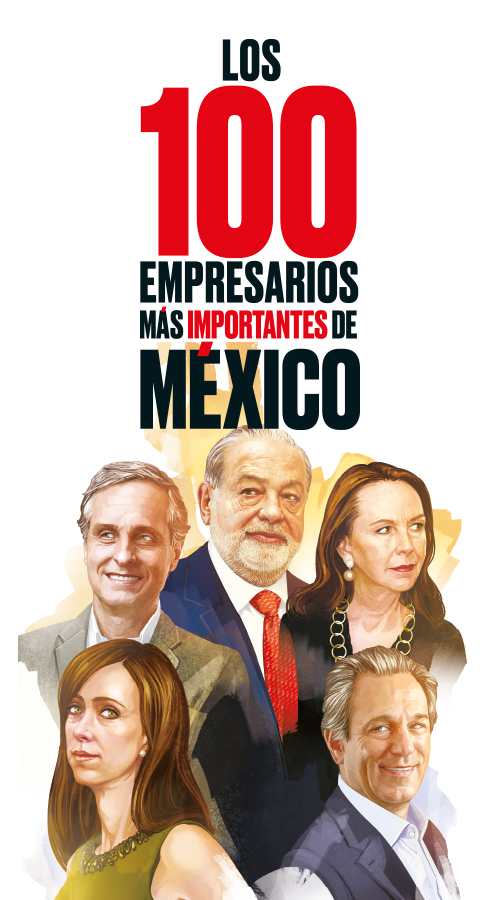 LOS
100
EMPRESARIOS
MÁS IMPORTANTES DE
MÉXICO