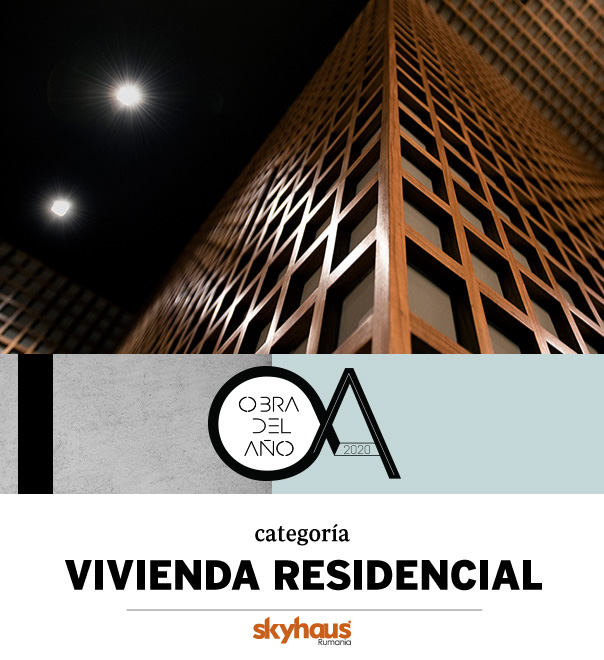 OBRA DEL AÑO
2020

categoría
VIVIENDA RESIDENCIAL

skyhaus
Rumania