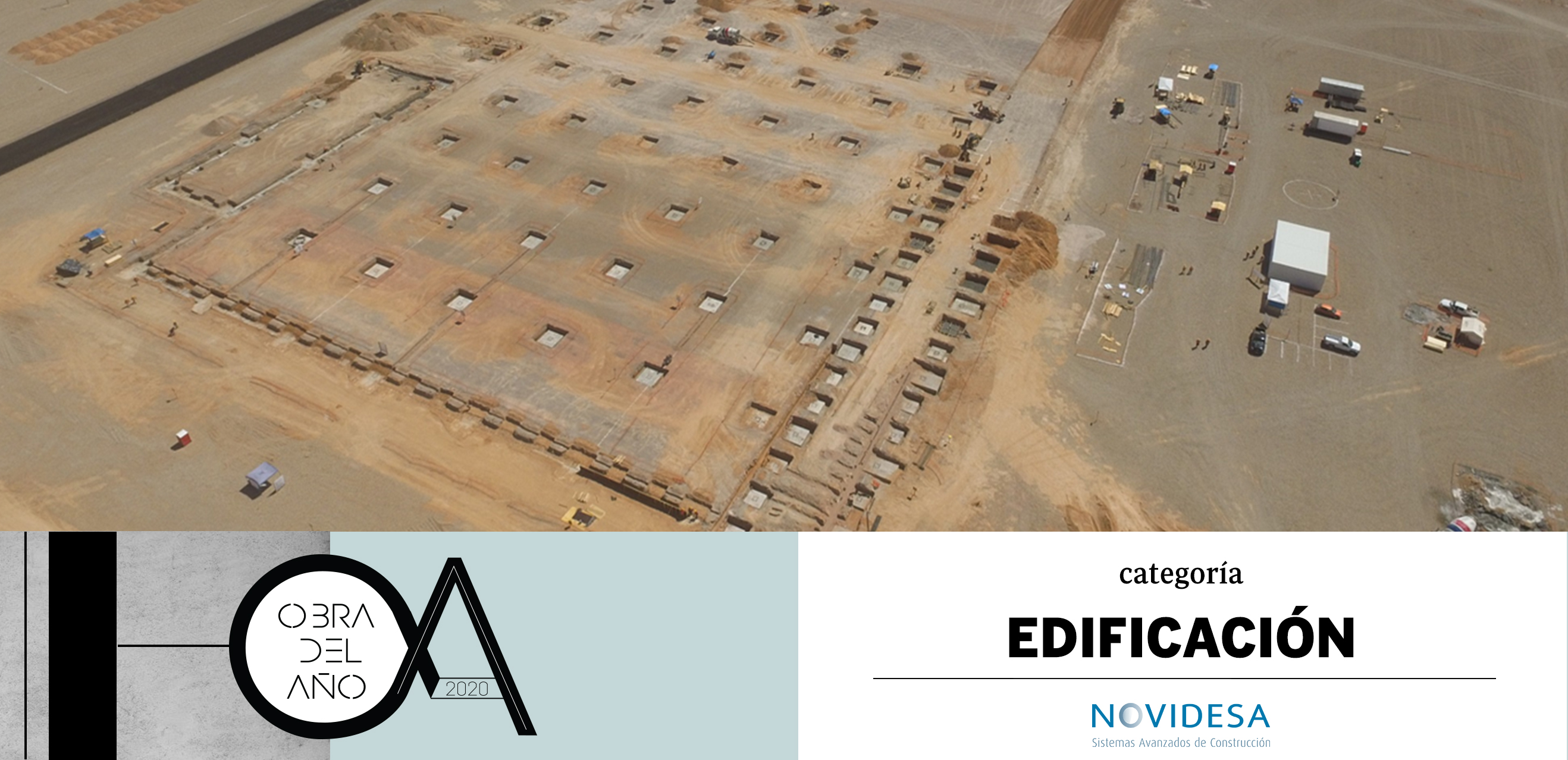 OBRA DEL AÑO
2020

categoría
EDIFICACIÓN

NOVIDESA
Sistemas Avanzados de Construcción