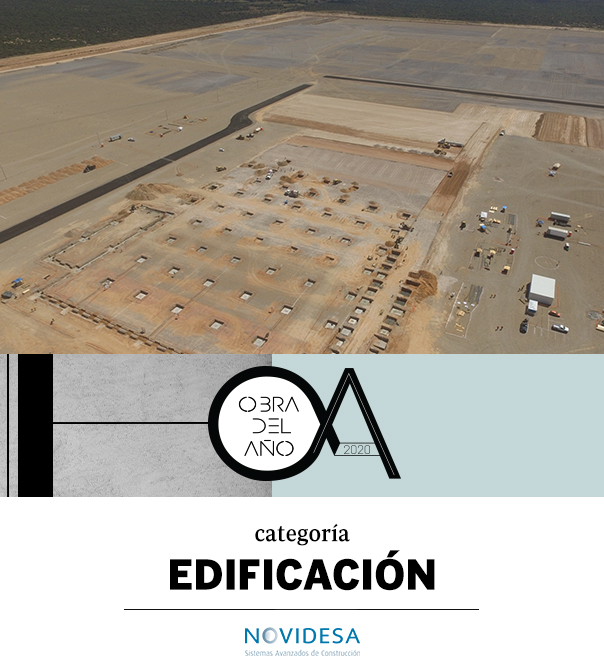 OBRA DEL AÑO 2020

categoría
EDIFICACIÓN

NOVIDESA
Sistemas Avanzados de Construcción