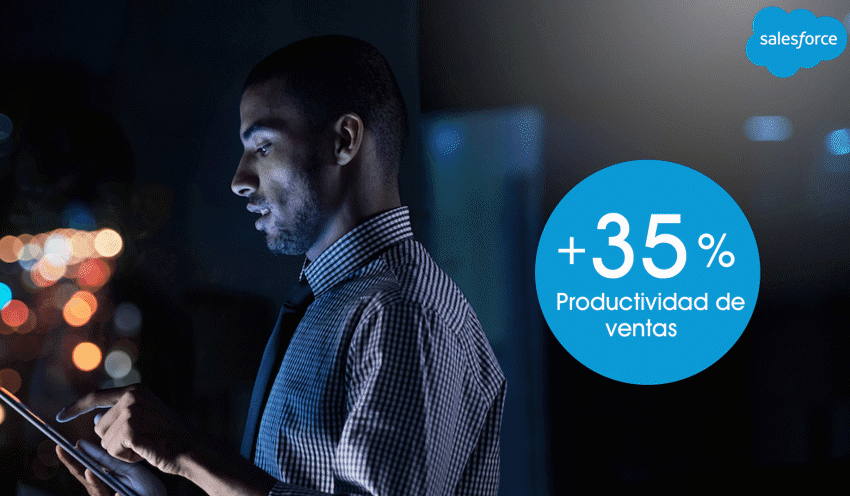 salesforce

+35 %
Productividad de ventas