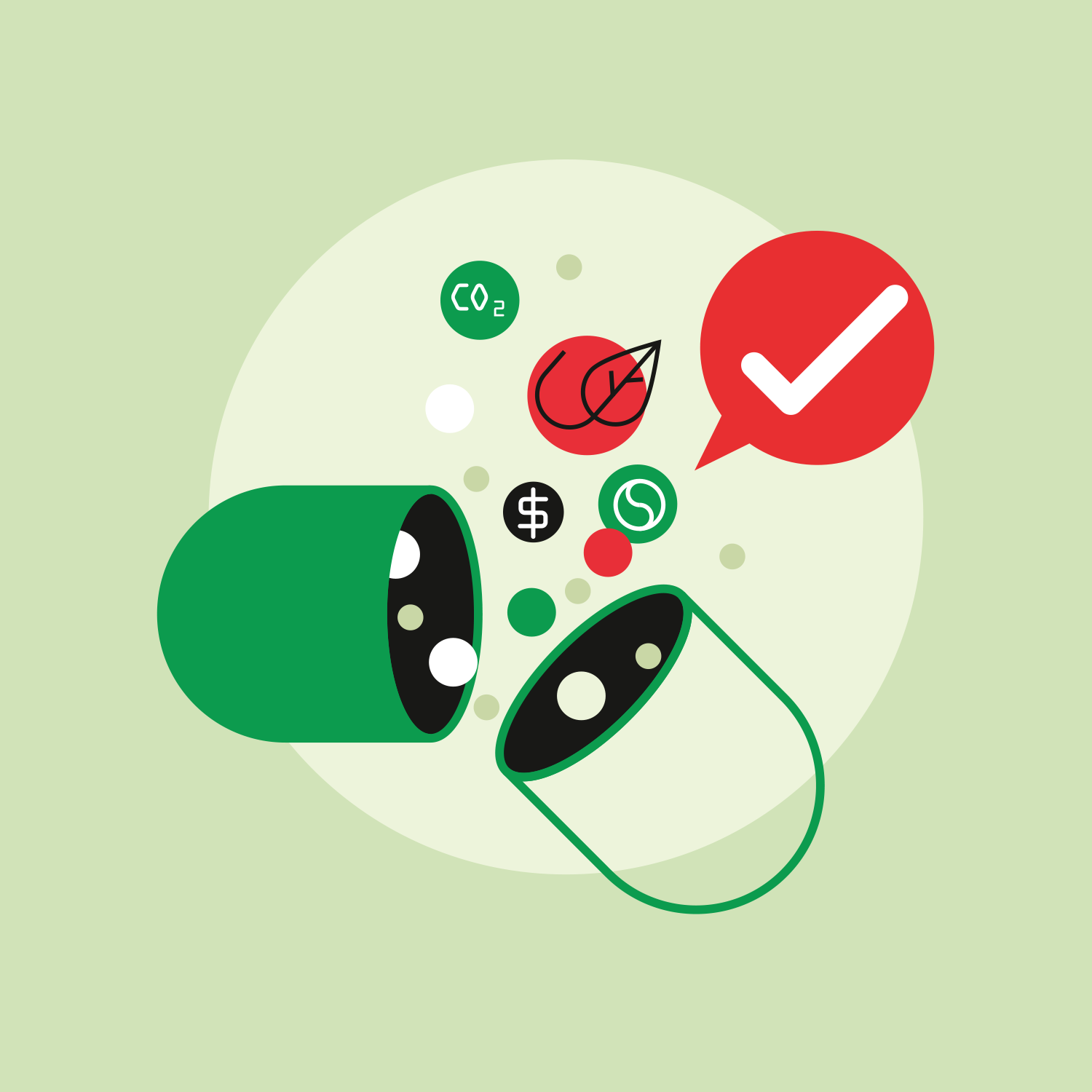 $CO_2$

$