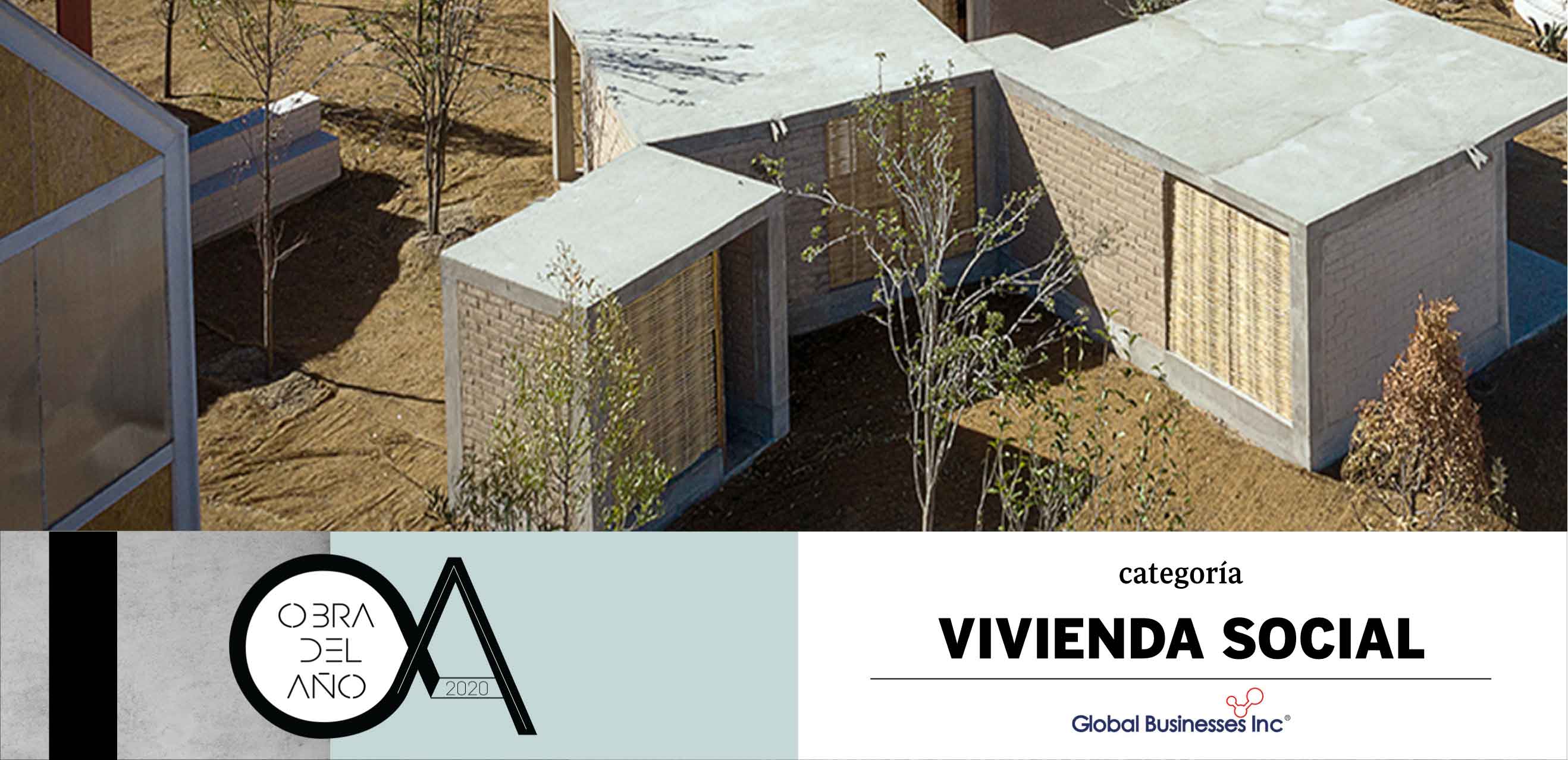 OBRA DEL AÑO 2020

categoría

VIVIENDA SOCIAL

Global Businesses Inc®