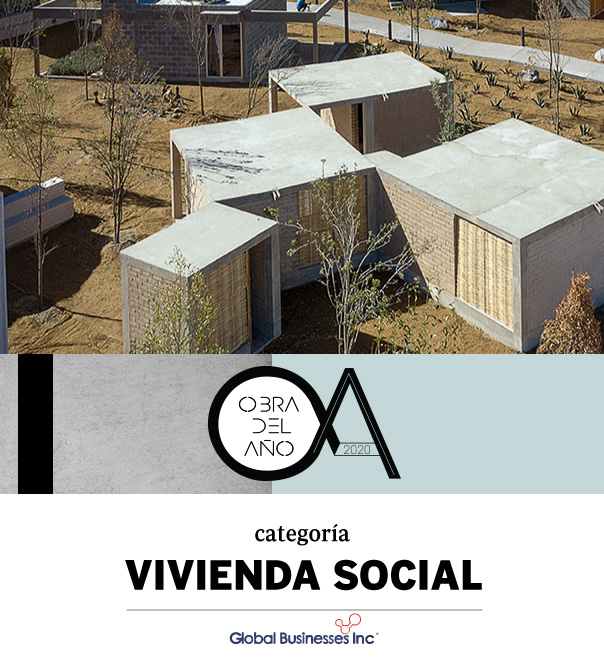 OBRA DEL AÑO 2020

categoría
VIVIENDA SOCIAL

Global Businesses Inc