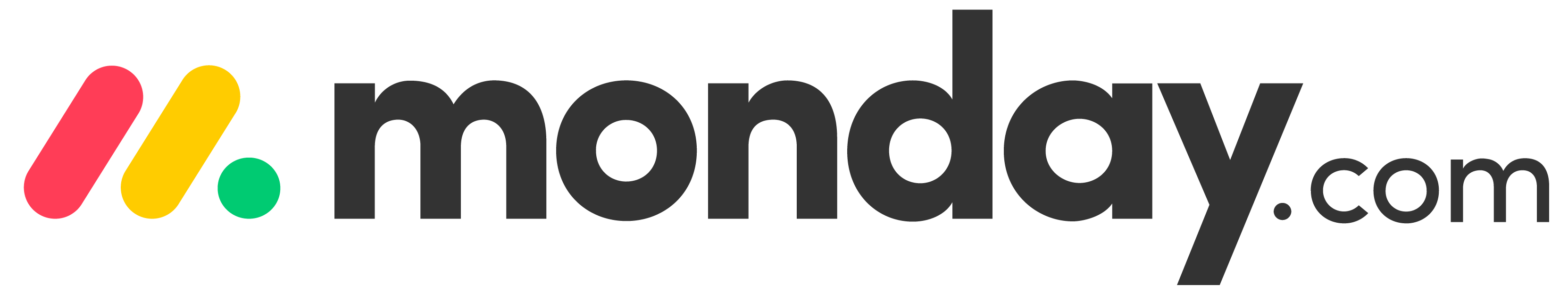 monday.com