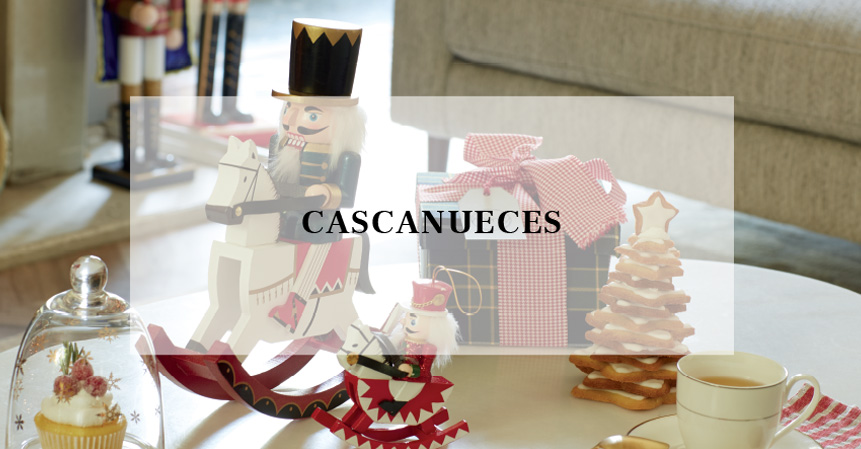 CASCANUECES