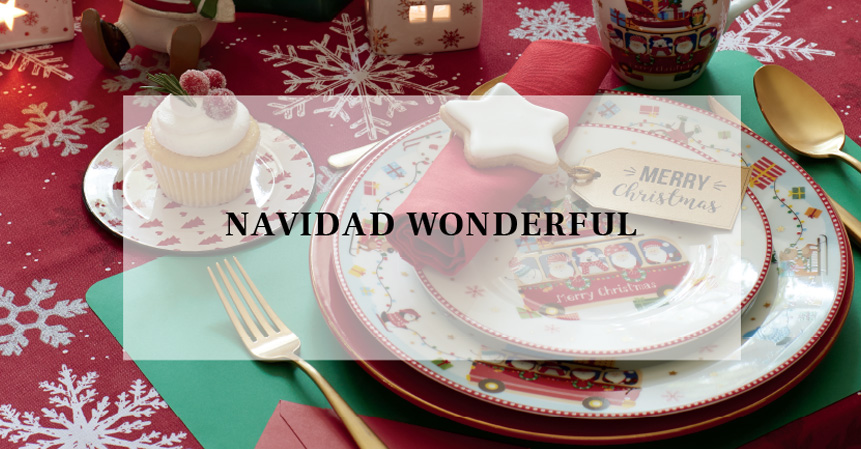 MERRY Christmas

NAVIDAD WONDERFUL

Merry Christmas