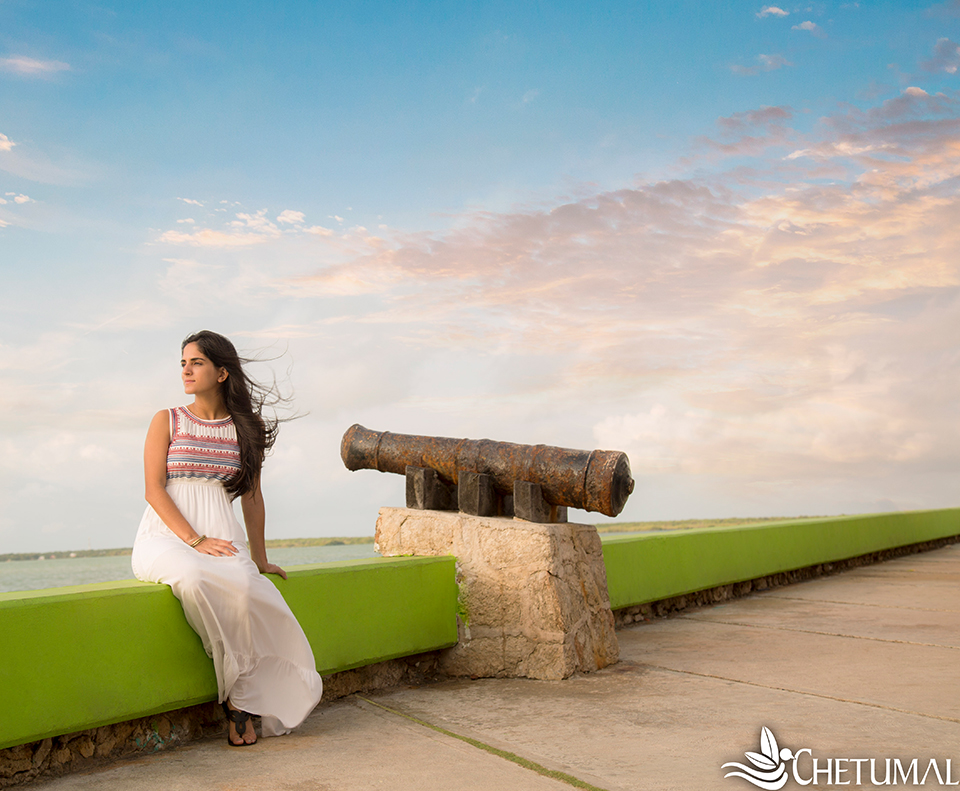 CHETUMAL