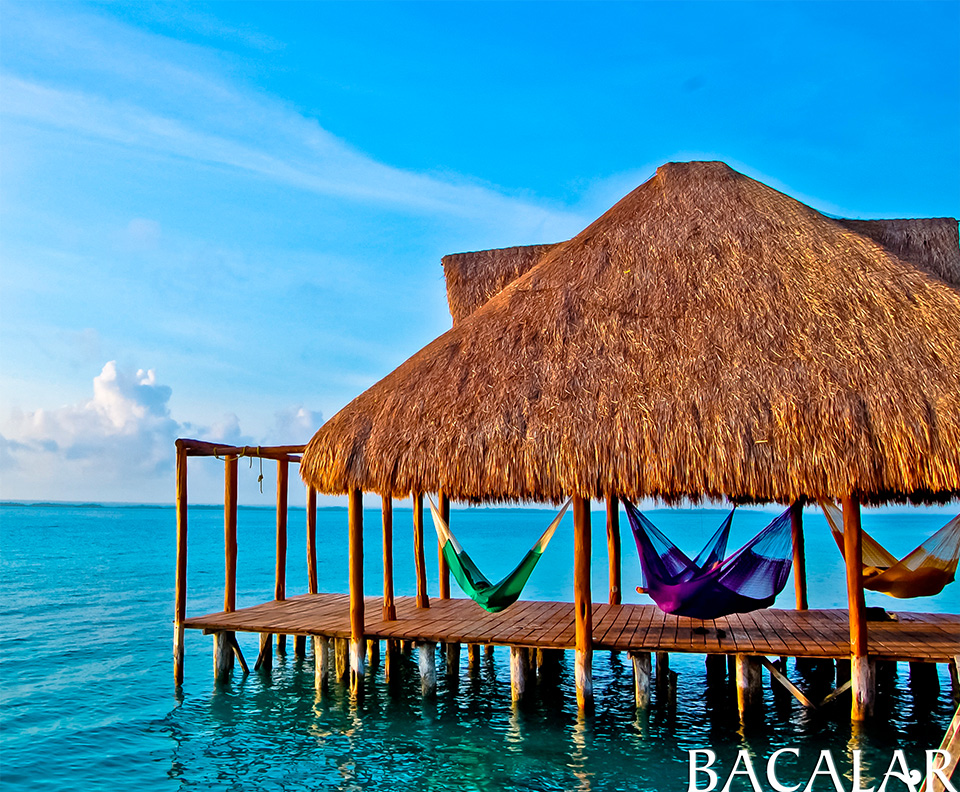 BACALAR