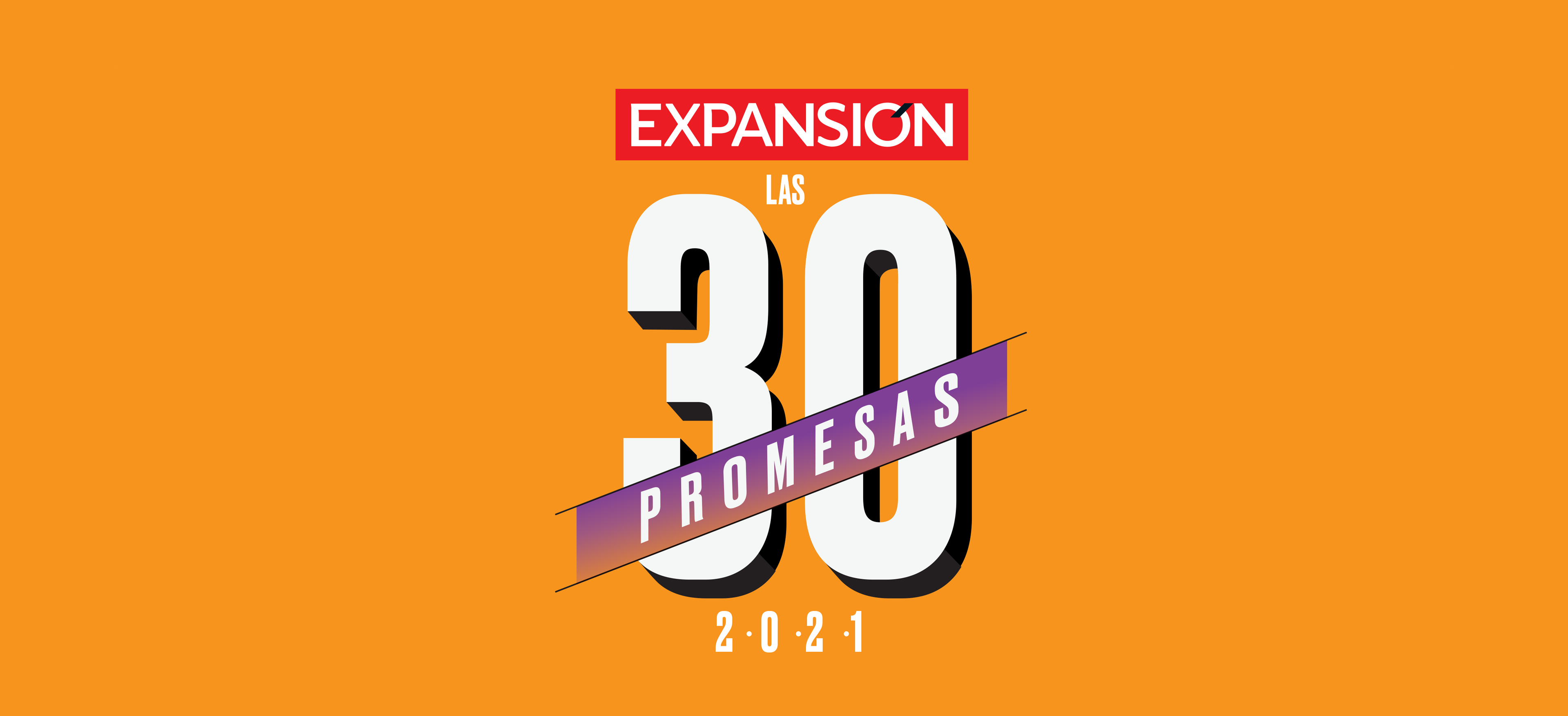 EXPANSIÓN

LAS

30

PROMESAS

2·0·2·1