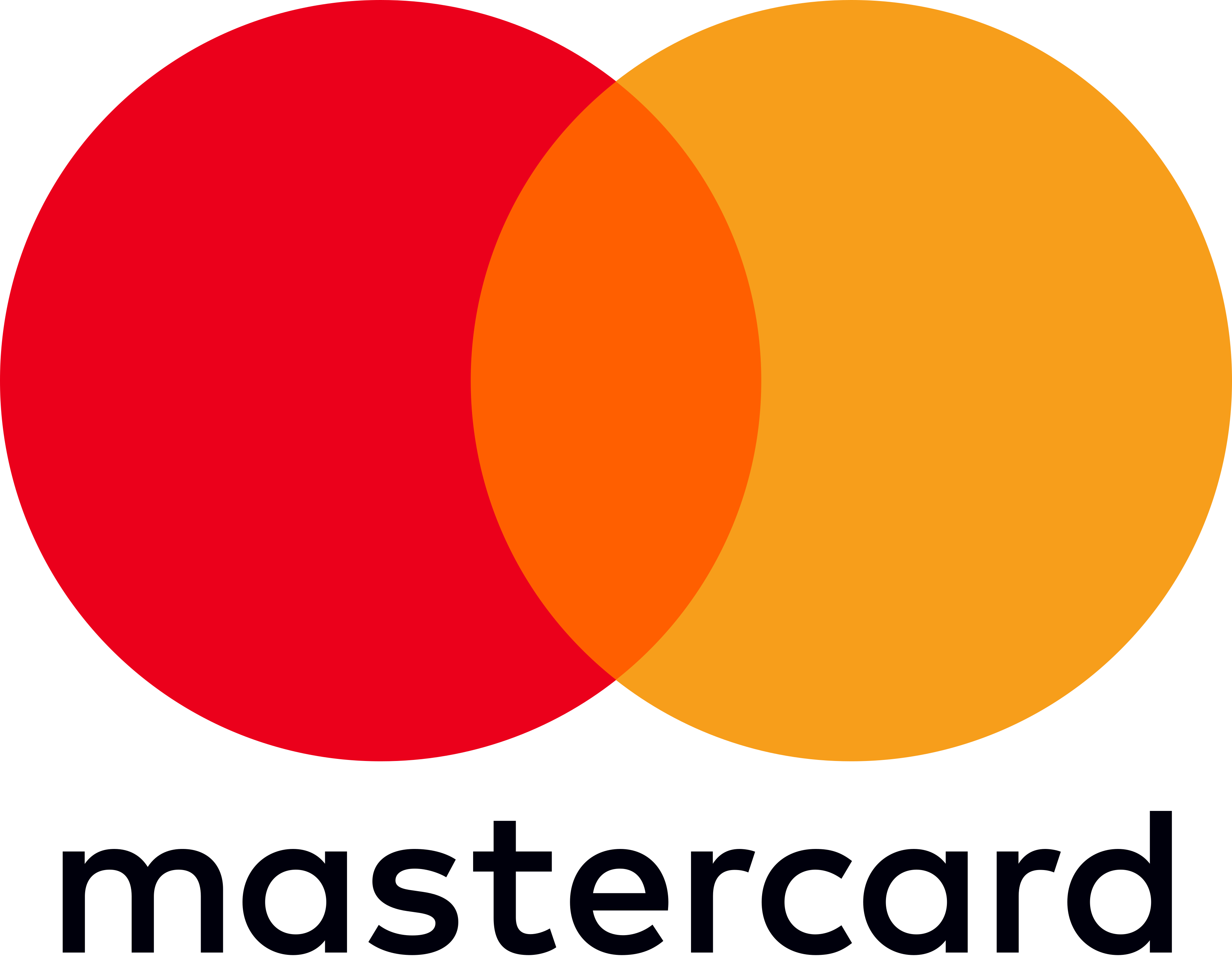 mastercard