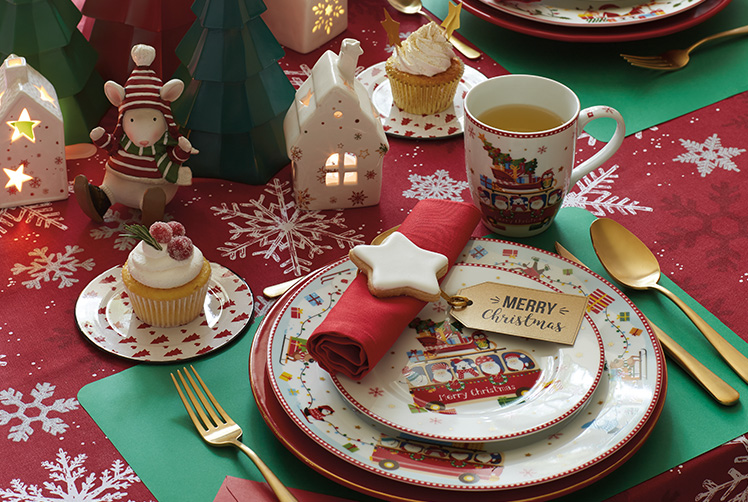 MERRY
Christmas

Merry Christmas