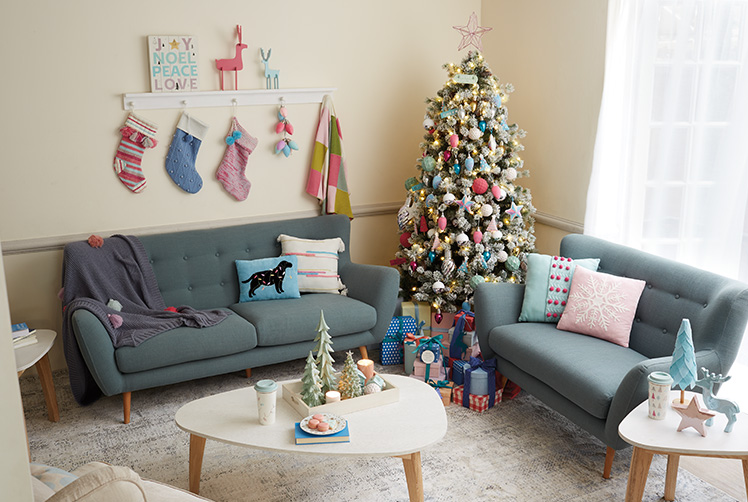 JOY
NOEL
PEACE
LOVE