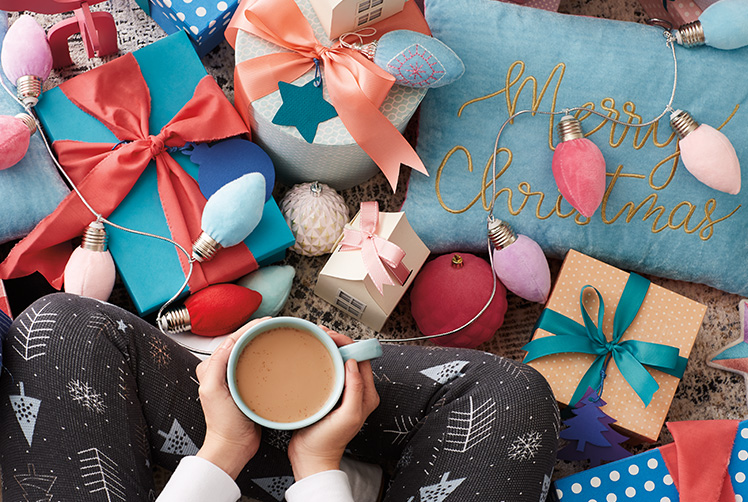 Merry Christmas