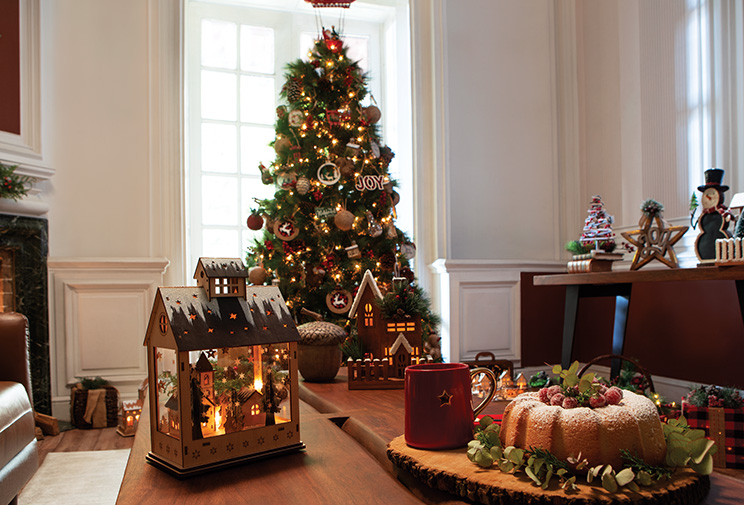 JOY

JOY