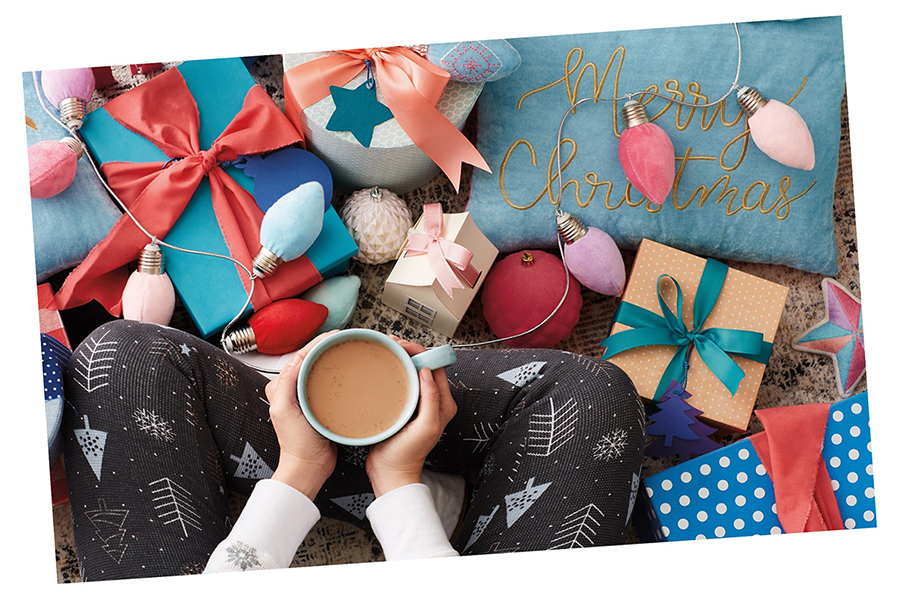 Merry Christmas