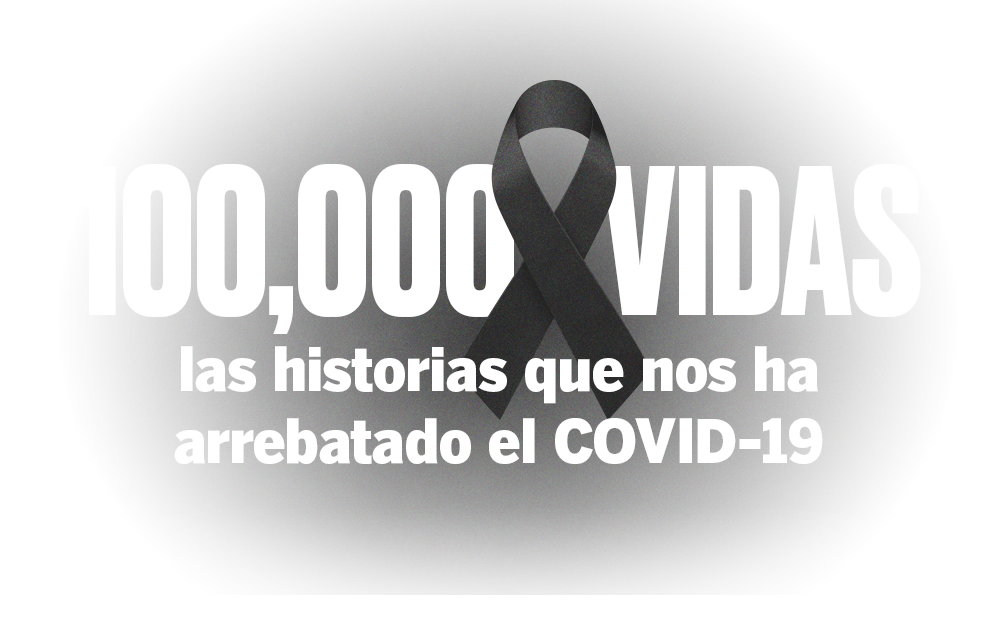 100,000 VIDAS
las historias que nos ha arrebatado el COVID-19