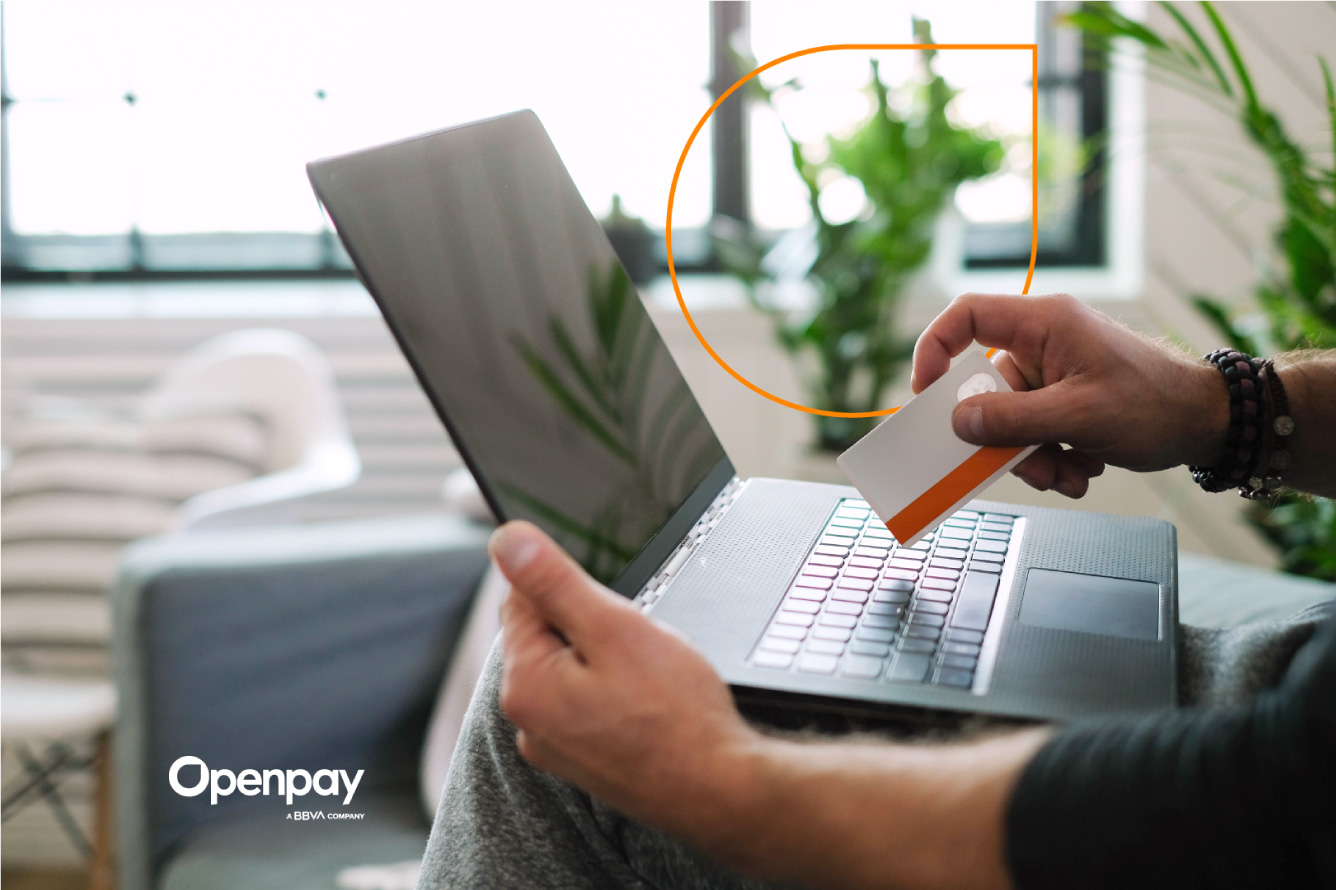 Openpay
A BBVA COMPANY