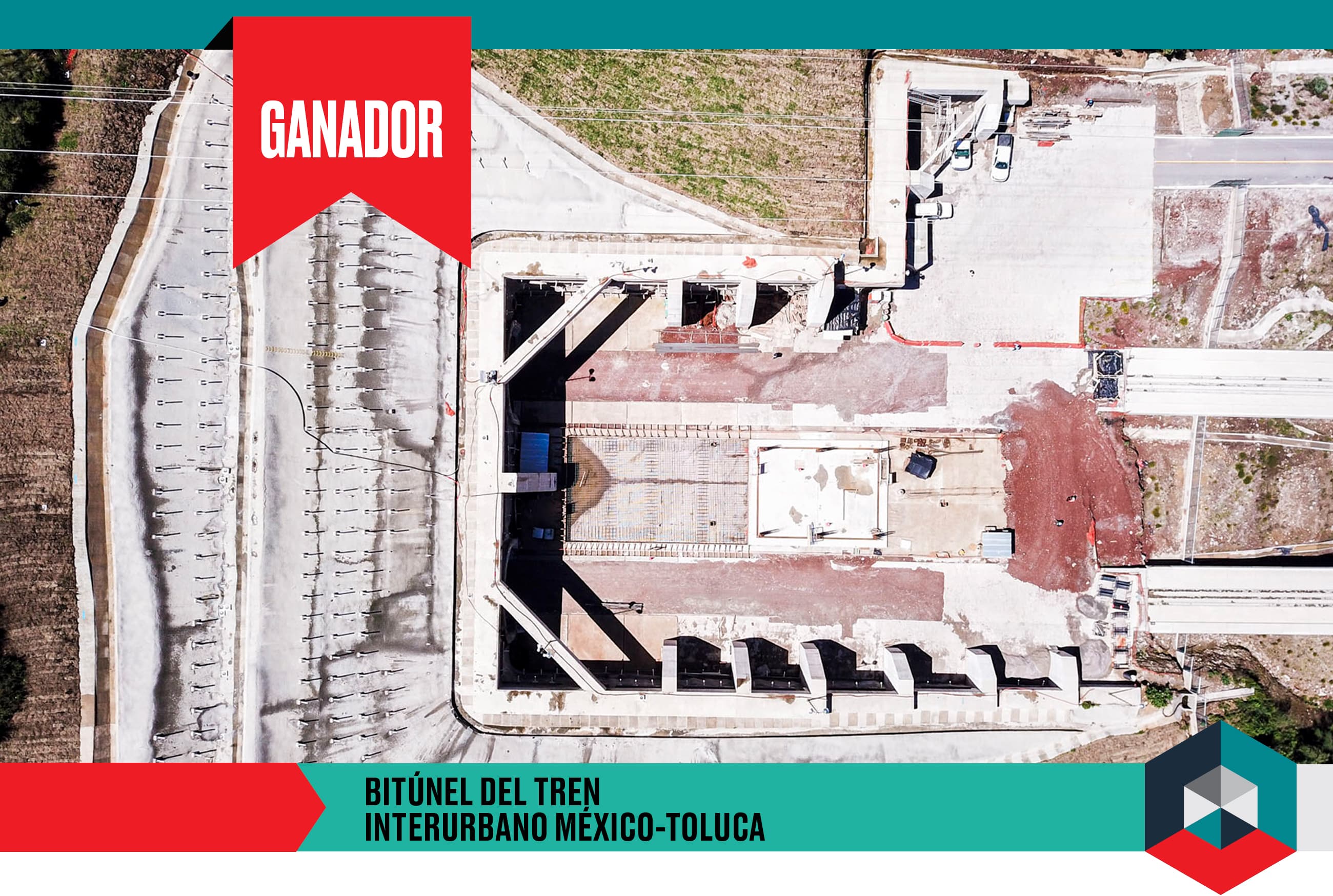 GANADOR

BITÚNEL DEL TREN
INTERURBANO MÉXICO-TOLUCA