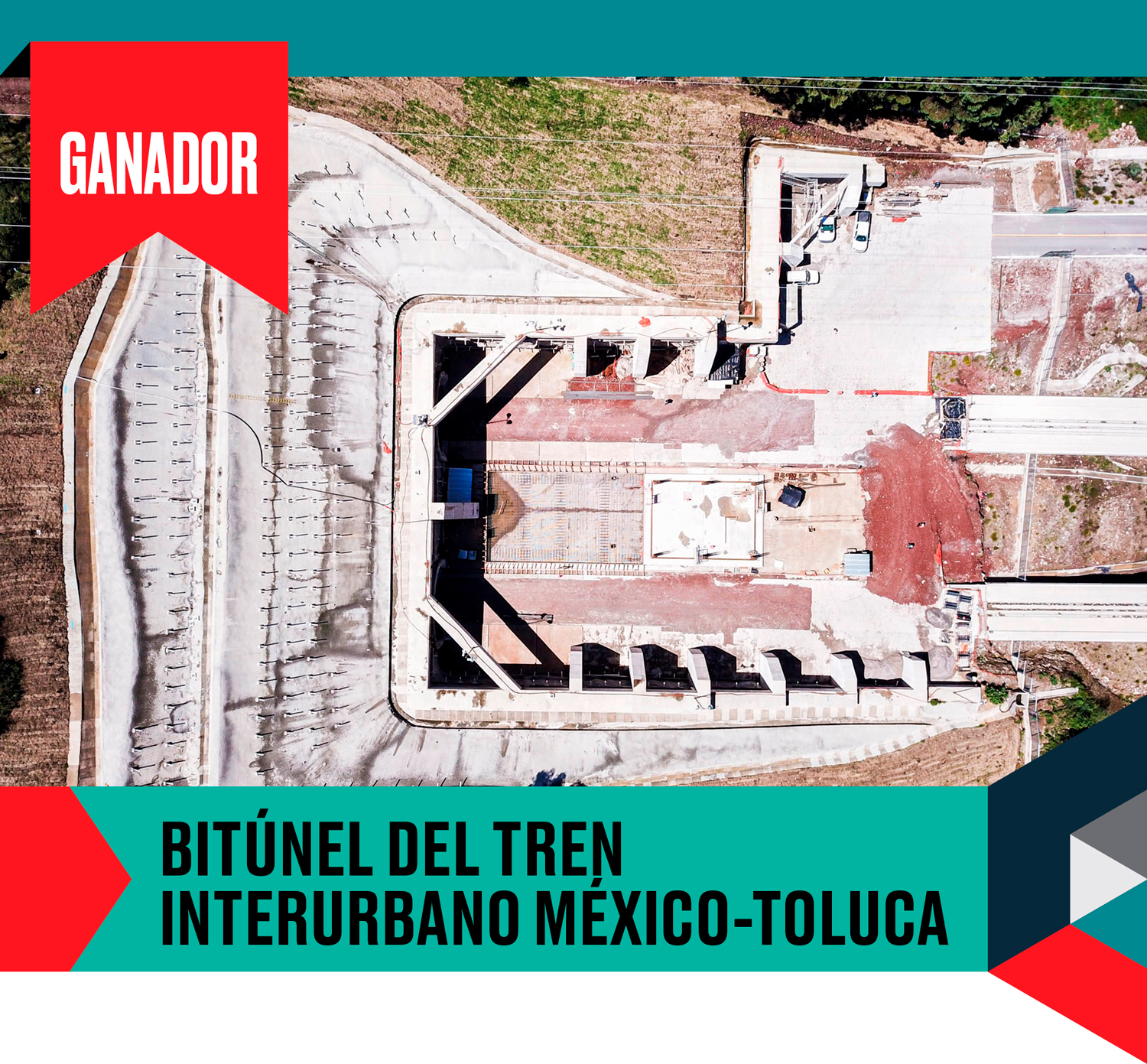 GANADOR

BITÚNEL DEL TREN INTERURBANO MÉXICO-TOLUCA