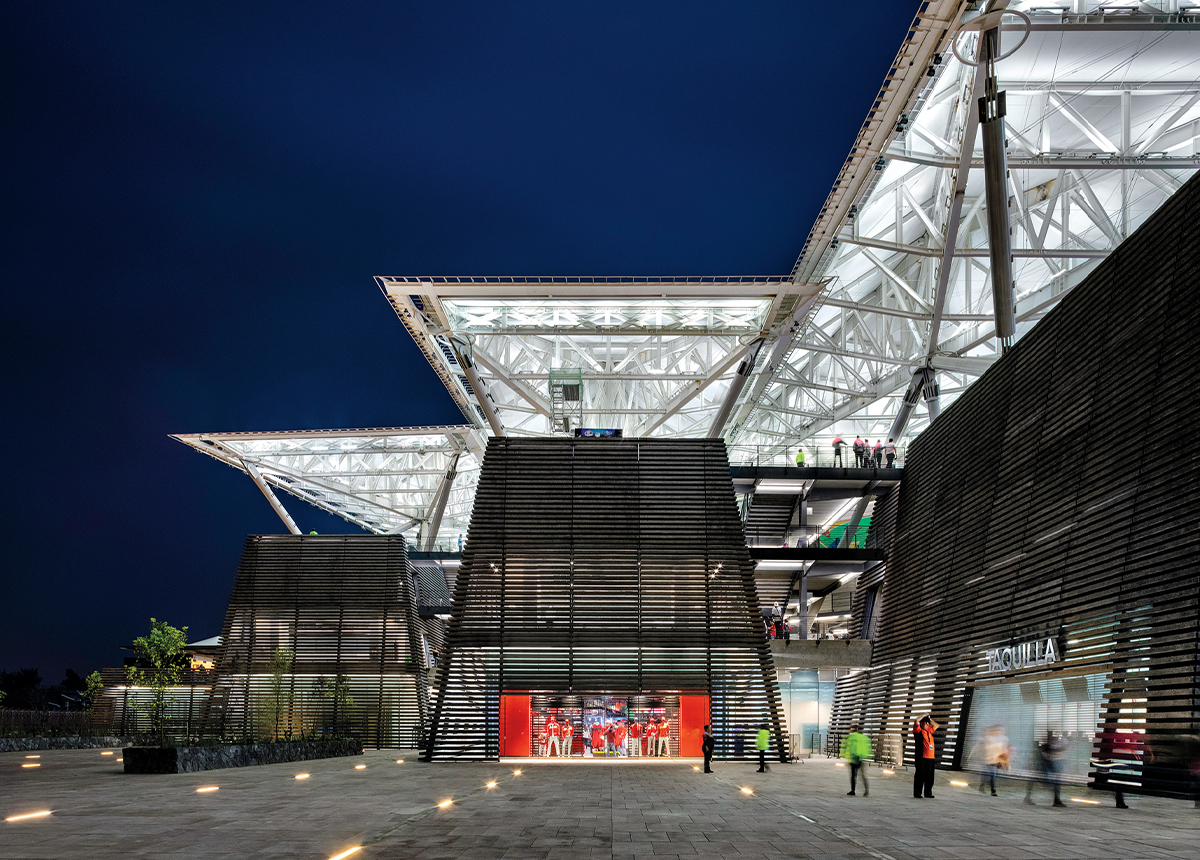 TAQUILLA