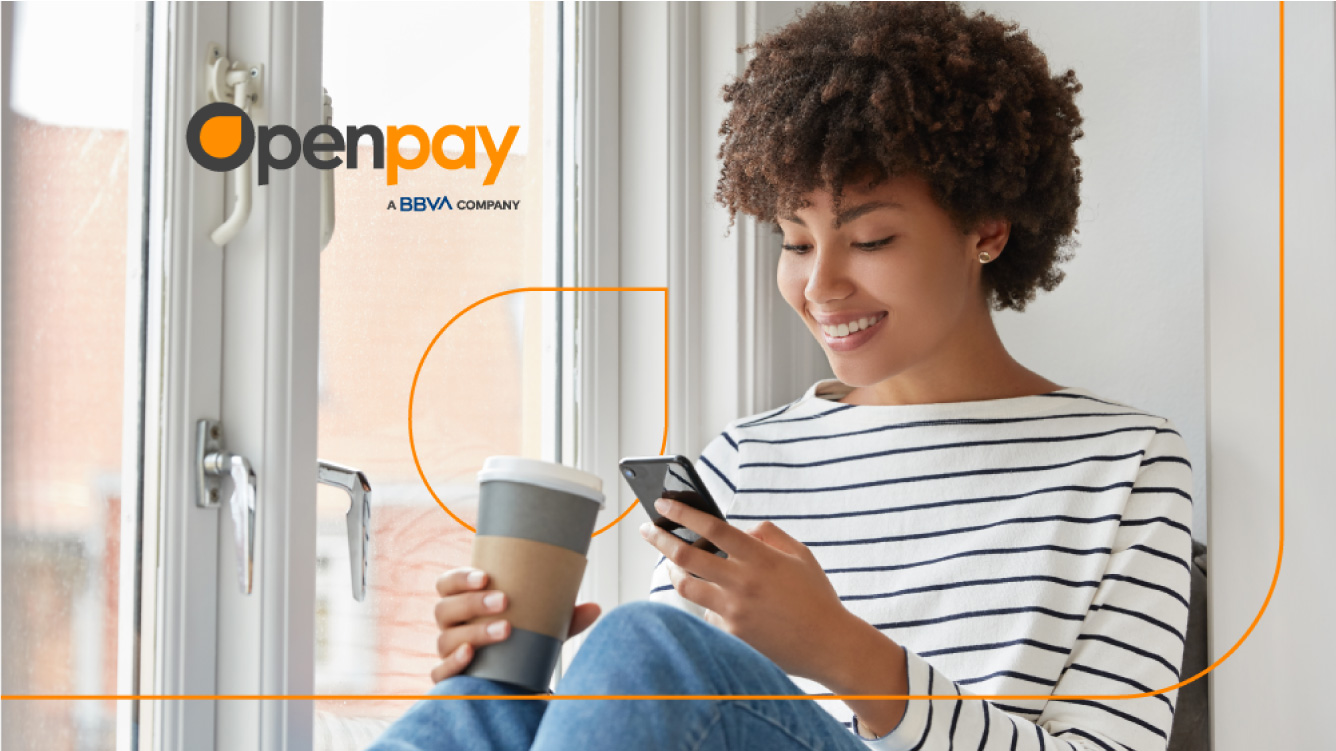 Openpay
A BBVA COMPANY