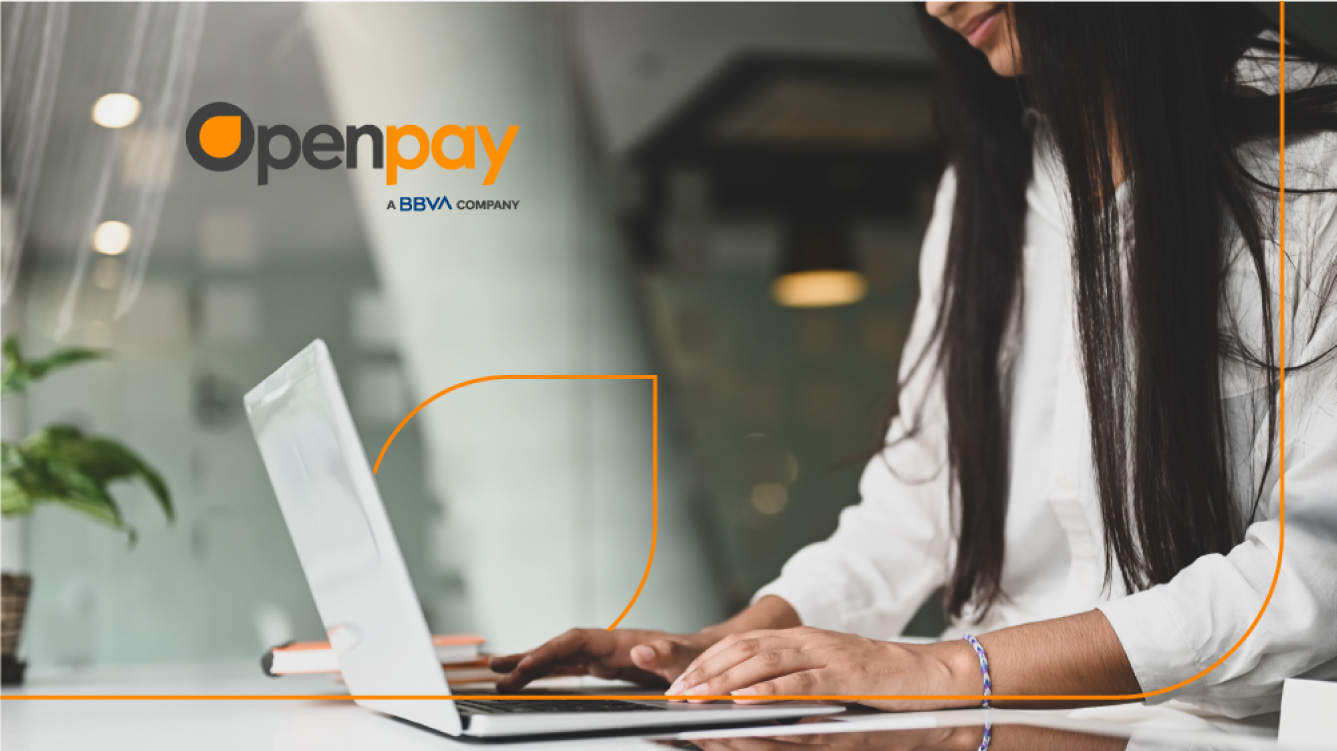 Openpay
A BBVA COMPANY