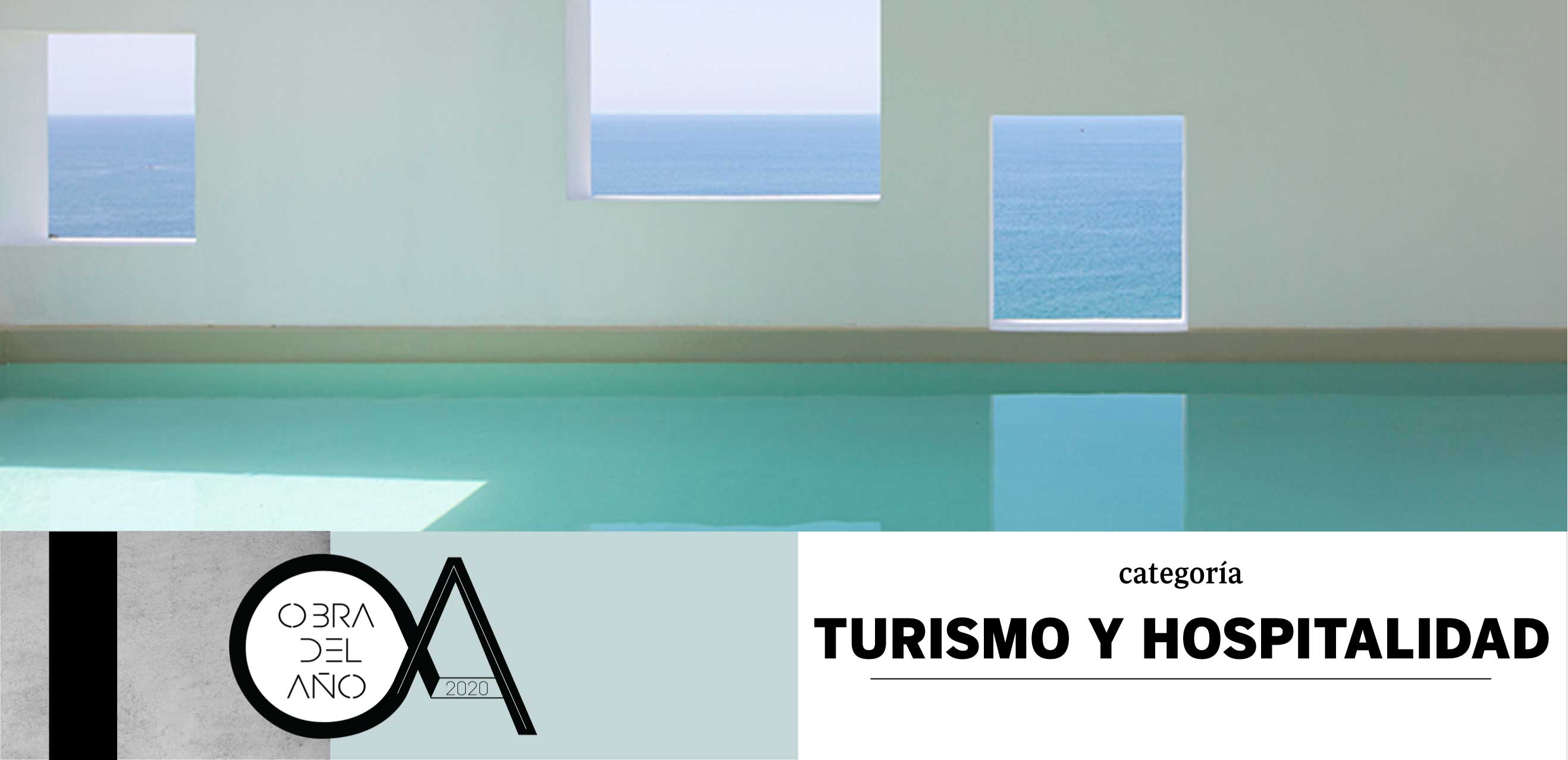 OBRA DEL AÑO 2020

categoría

TURISMO Y HOSPITALIDAD