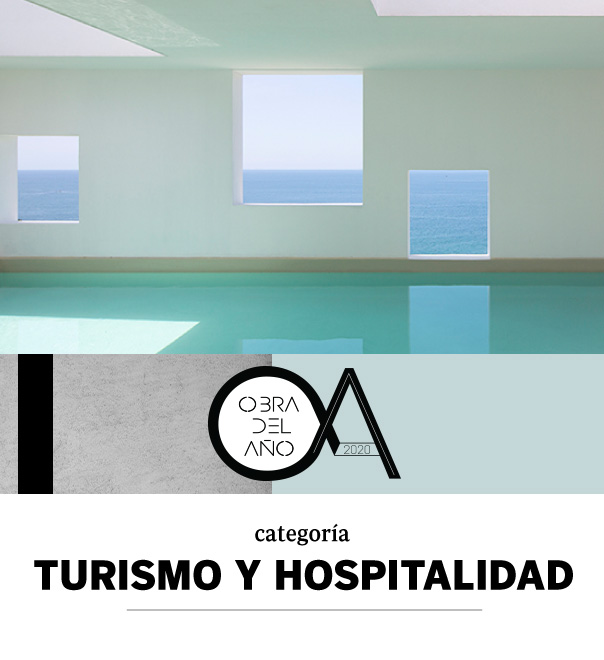 OBRA
DEL
AÑO
2020

categoría

TURISMO Y HOSPITALIDAD