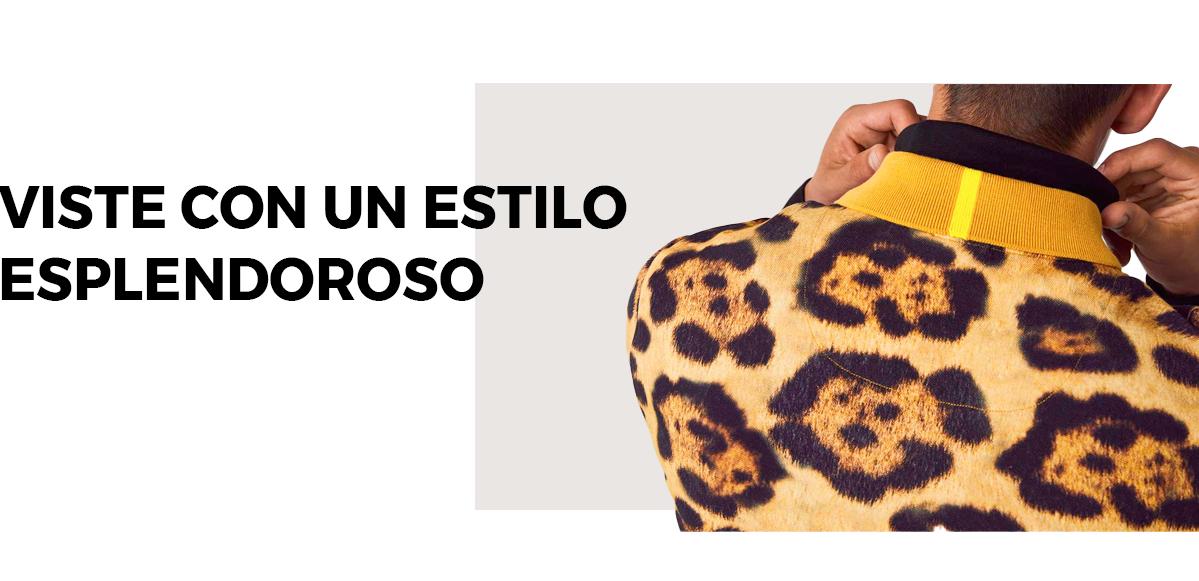 VISTE CON UN ESTILO ESPLENDOROSO