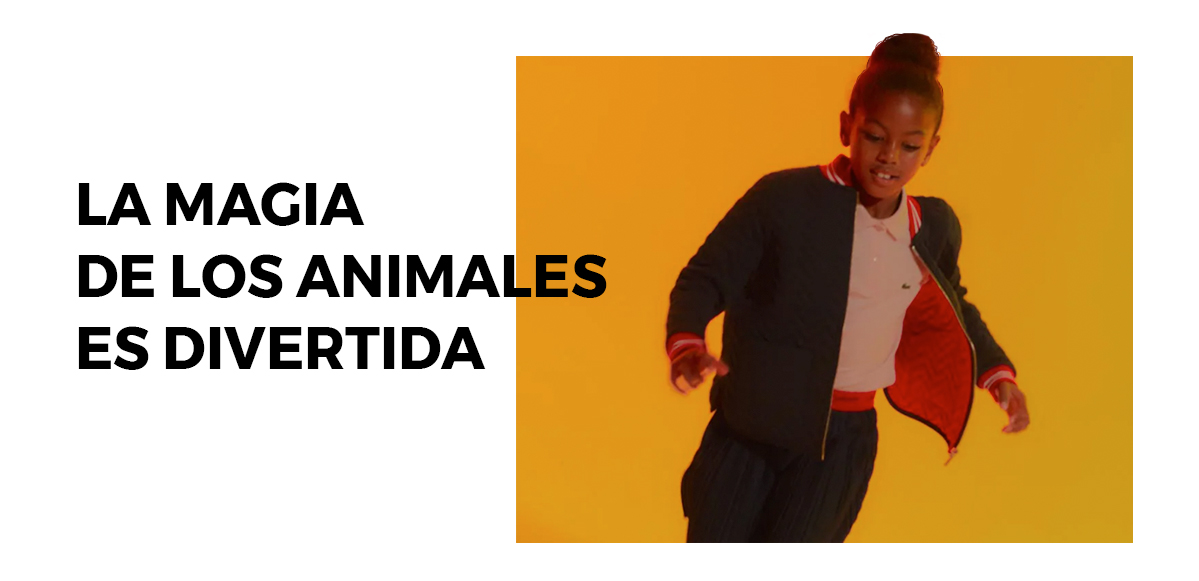 LA MAGIA
DE LOS ANIMALES
ES DIVERTIDA