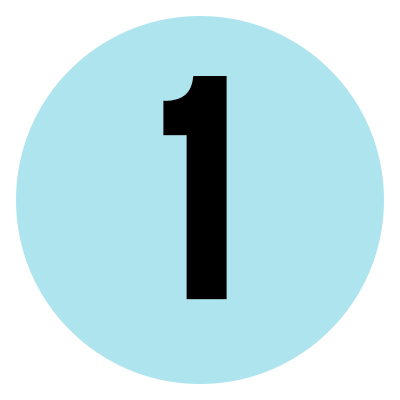 1