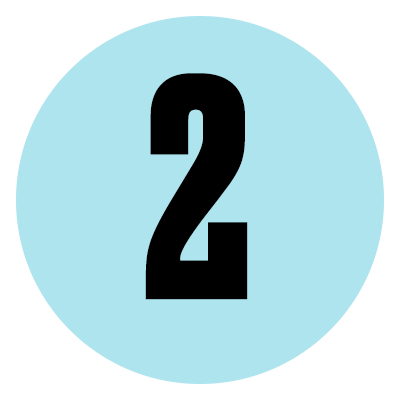 2