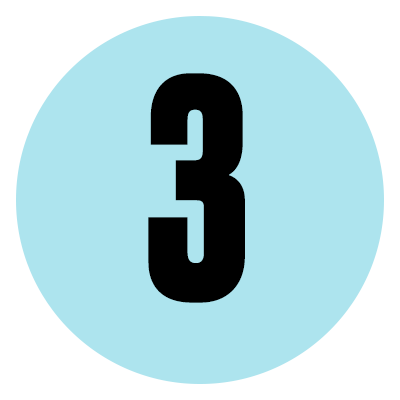 3