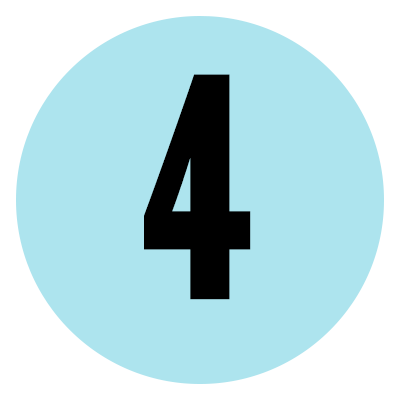 4