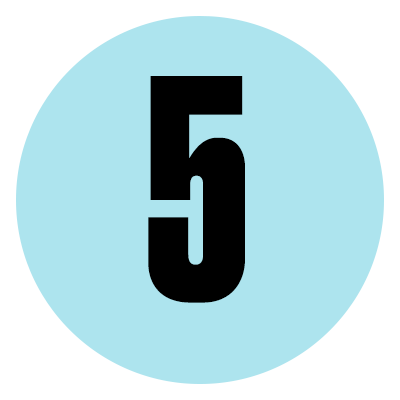 5