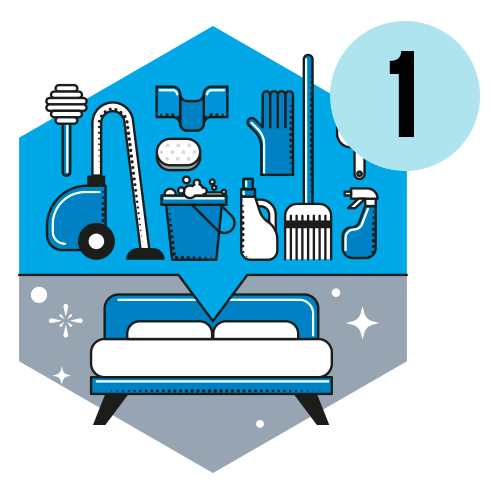 1