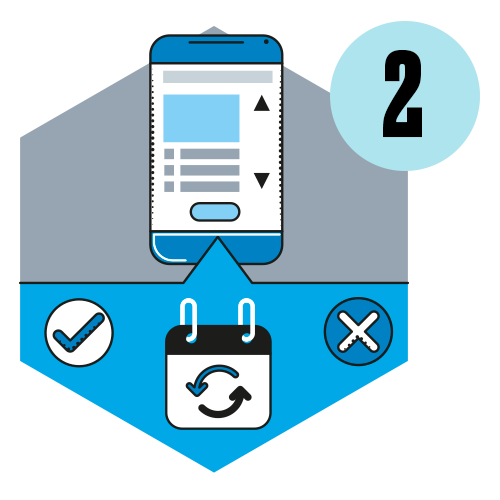 2