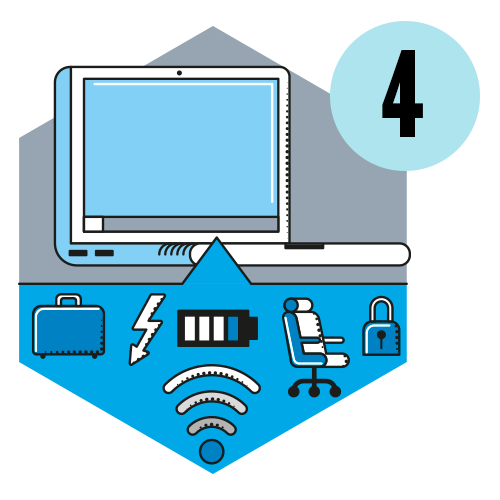 4