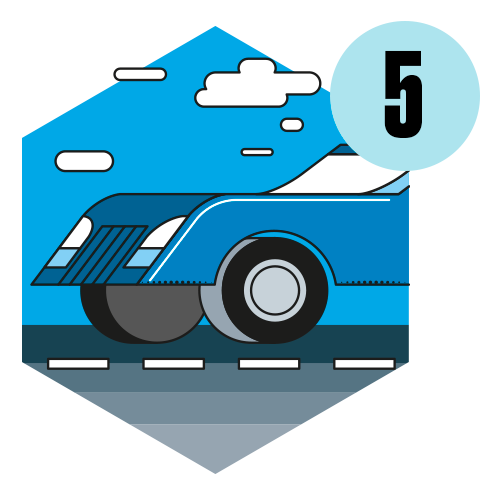 5