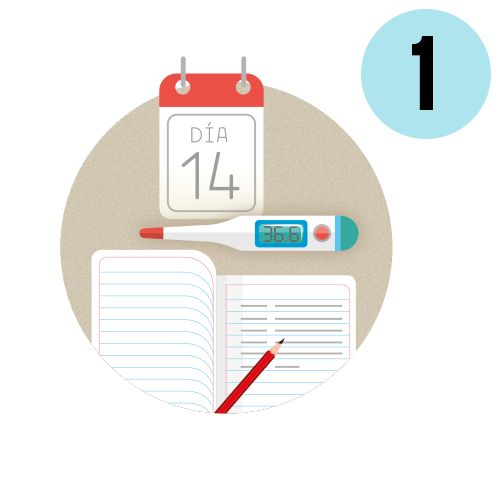 1

DÍA
14

36.6