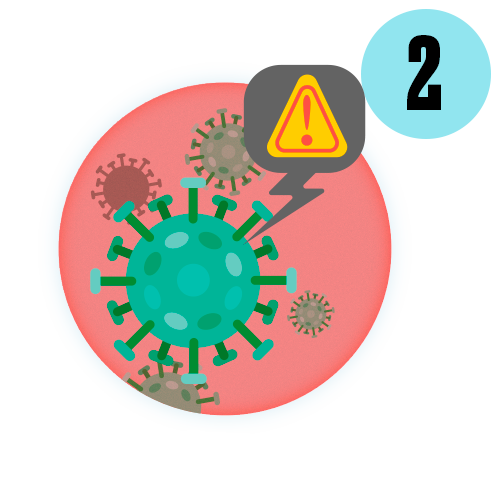 2