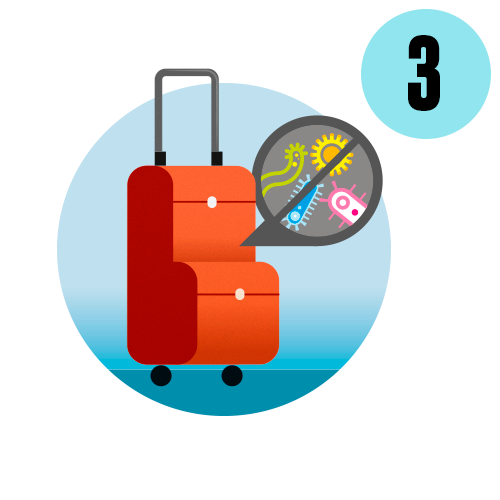 3