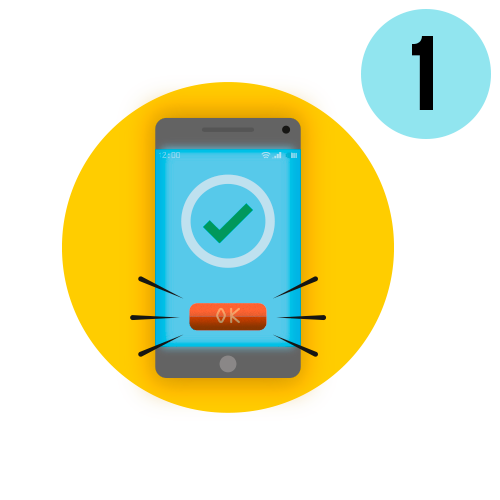 1

12:00

OK